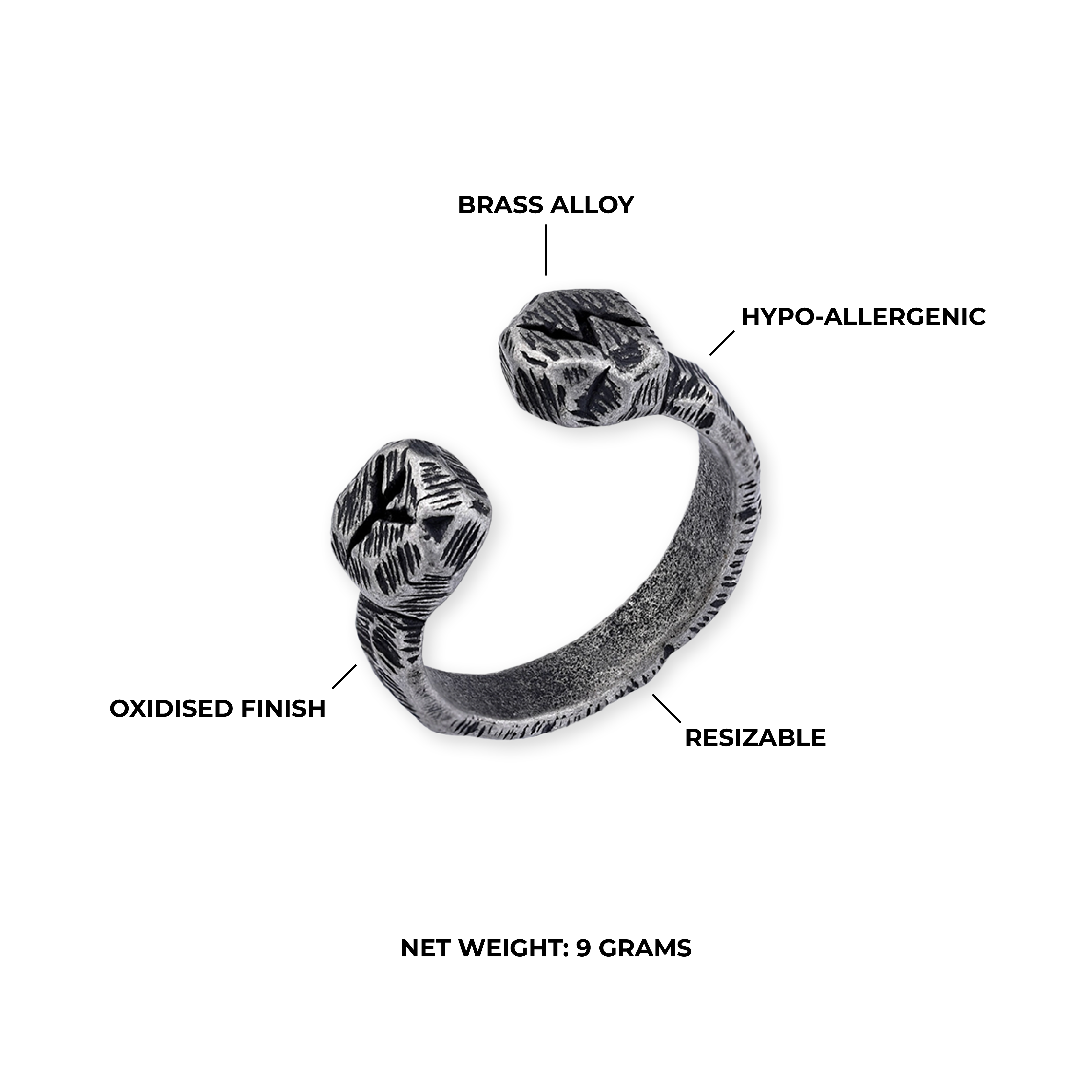 BRASS ALLOY

HYPO-ALLERGENIC

OXIDISED FINISH

RESIZABLE

NET WEIGHT: 9 GRAMS